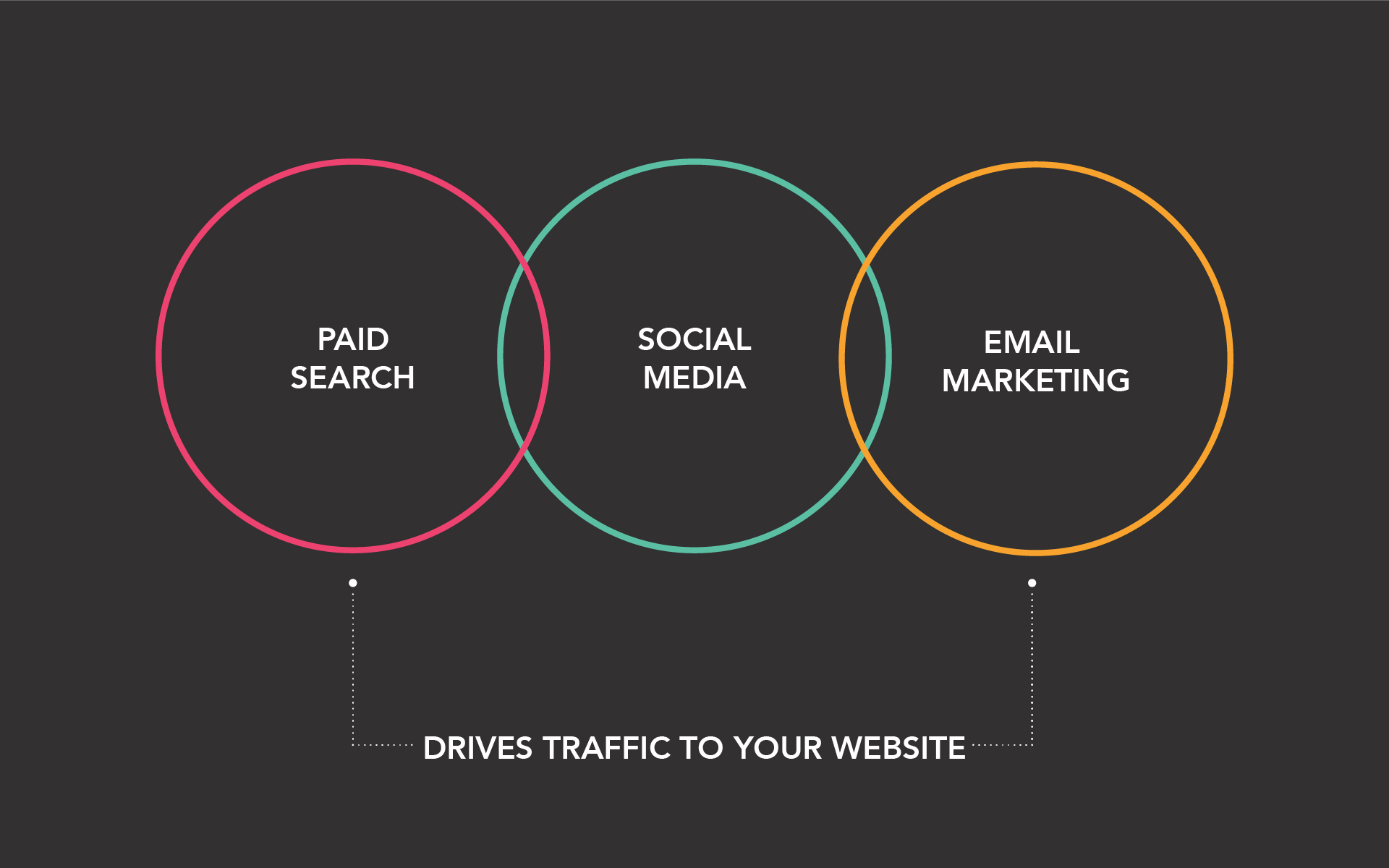 PAID SEARCH

SOCIAL MEDIA

EMAIL MARKETING

DRIVES TRAFFIC TO YOUR WEBSITE